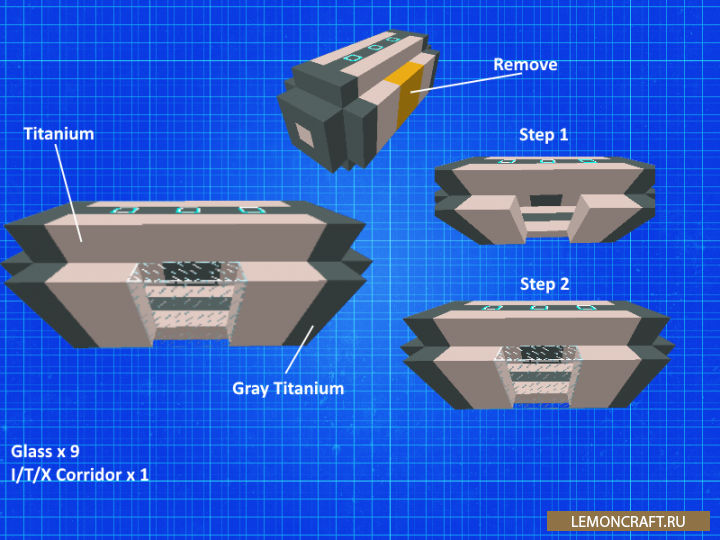 Remove

Titanium

Step 1

Step 2

Gray Titanium

Glass x 9
I/T/X Corridor x 1

LEMONCRAFT.RU